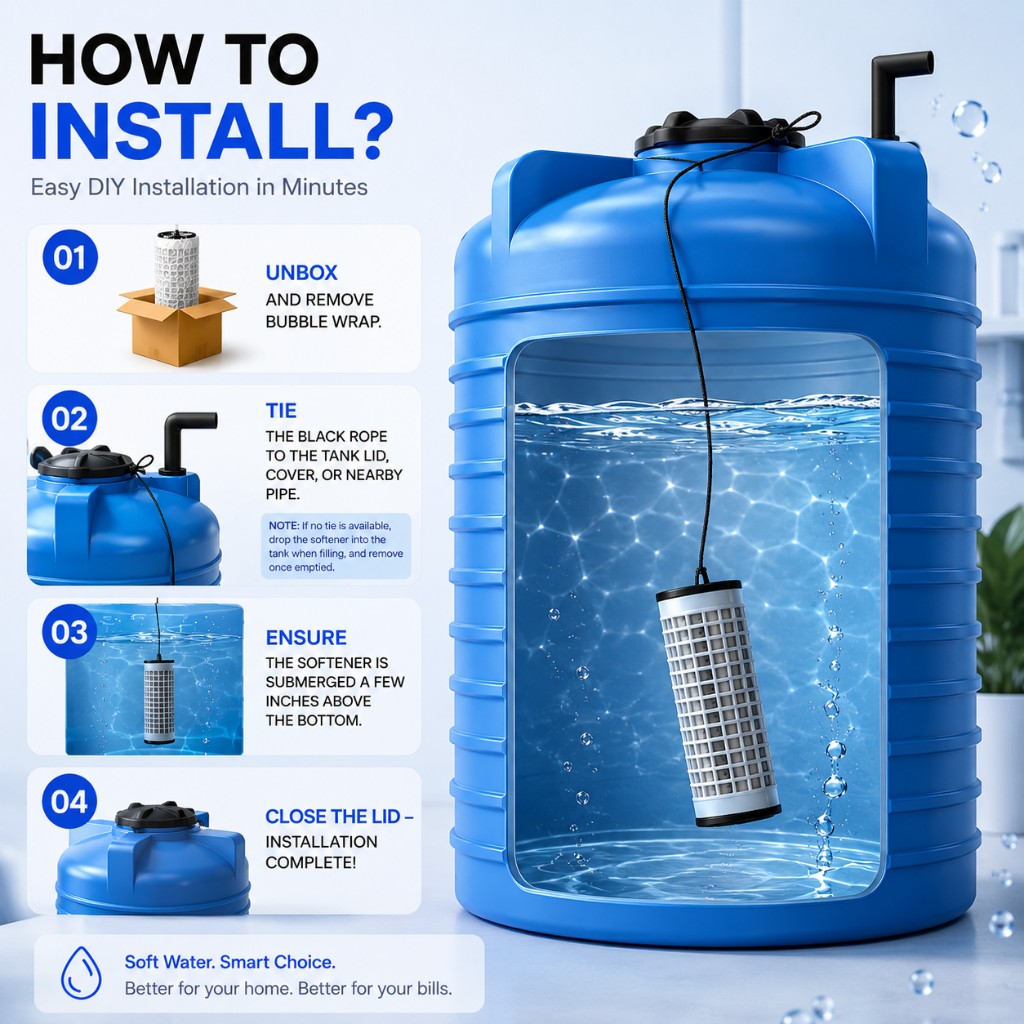 HOW TO INSTALL?

Easy DIY Installation in Minutes

01

UNBOX

AND REMOVE BUBBLE WRAP.

02

TIE

THE BLACK ROPE TO THE TANK LID, COVER, OR NEARBY PIPE.

NOTE: If no tie is available, drop the softener into the tank when filling, and remove once emptied.

03

ENSURE

THE SOFTENER IS SUBMERGED A FEW INCHES ABOVE THE BOTTOM.

04

CLOSE THE LID –

INSTALLATION COMPLETE!

Soft Water. Smart Choice.

Better for your home. Better for your bills.