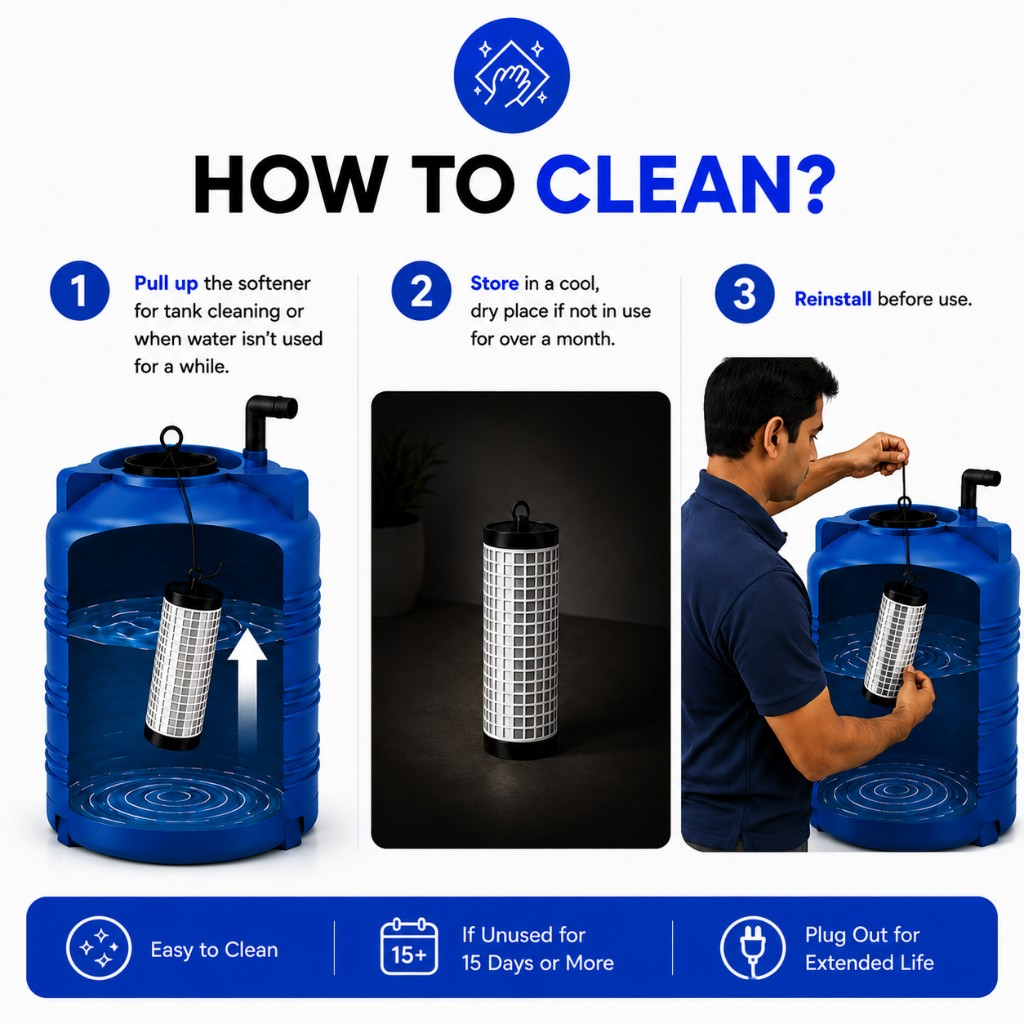 HOW TO CLEAN?

1 Pull up the softener for tank cleaning or when water isn't used for a while.

2 Store in a cool, dry place if not in use for over a month.

3 Reinstall before use.

Easy to Clean

15+

If Unused for 15 Days or More

Plug Out for Extended Life